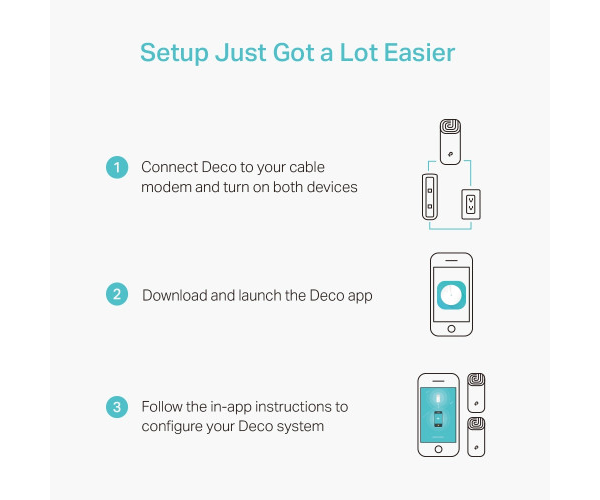 Setup Just Got a Lot Easier

1 Connect Deco to your cable modem and turn on both devices

2 Download and launch the Deco app

3 Follow the in-app instructions to configure your Deco system